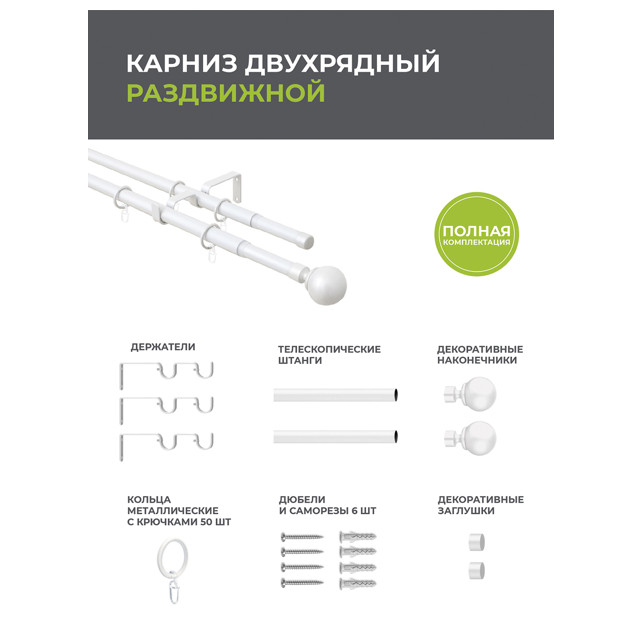 КАРНИЗ ДВУХРЯДНЫЙ
РАЗДВИЖНОЙ

ПОЛНАЯ
КОМПЛЕКТАЦИЯ

ДЕРЖАТЕЛИ

ТЕЛЕСКОПИЧЕСКИЕ ШТАНГИ

ДЕКОРАТИВНЫЕ НАКОНЕЧНИКИ

КОЛЬЦА МЕТАЛЛИЧЕСКИЕ С КРЮЧКАМИ 50 ШТ

ДЮБЕЛИ И САМОРЕЗЫ 6 ШТ

ДЕКОРАТИВНЫЕ ЗАГЛУШКИ