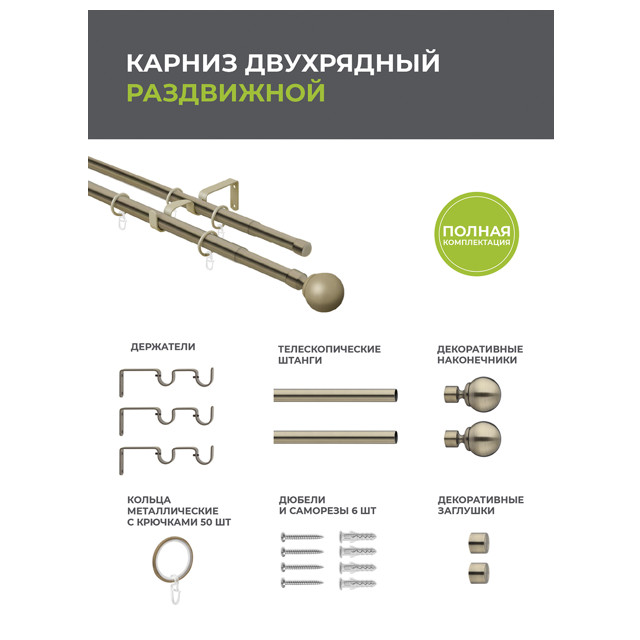 КАРНИЗ ДВУХРЯДНЫЙ
РАЗДВИЖНОЙ

ПОЛНАЯ
КОМПЛЕКТАЦИЯ

ДЕРЖАТЕЛИ

ТЕЛЕСКОПИЧЕСКИЕ ШТАНГИ

ДЕКОРАТИВНЫЕ НАКОНЕЧНИКИ

КОЛЬЦА МЕТАЛЛИЧЕСКИЕ С КРЮЧКАМИ 50 ШТ

ДЮБЕЛИ И САМОРЕЗЫ 6 ШТ

ДЕКОРАТИВНЫЕ ЗАГЛУШКИ