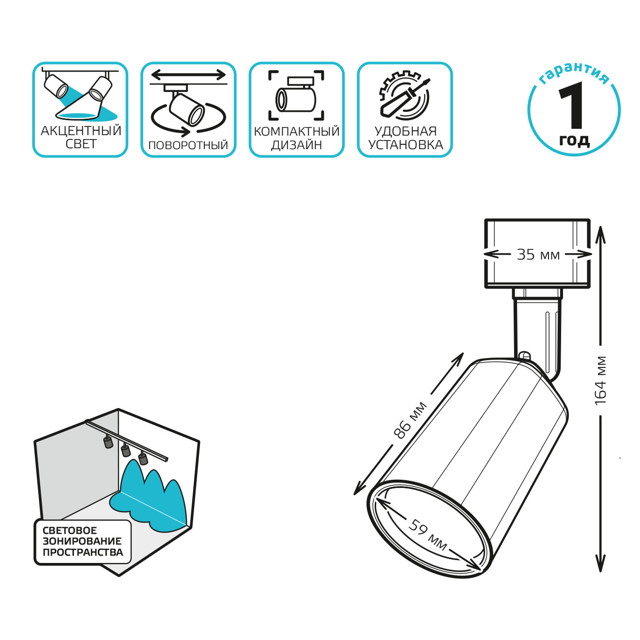 АКЦЕНТНЫЙ СВЕТ

ПОВОРОТНЫЙ

КОМПАКТНЫЙ ДИЗАЙН

УДОБНАЯ УСТАНОВКА

гарантия
1
год

35 мм

164 мм

86 мм

59 мм

СВЕТОВОЕ ЗОНИРОВАНИЕ ПРОСТРАНСТВА