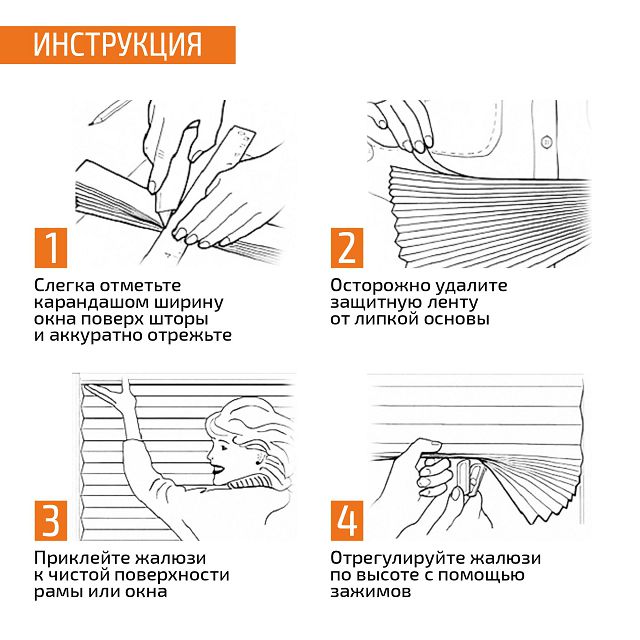 ИНСТРУКЦИЯ

1

Слегка отметьте карандашом ширину окна поверх шторы и аккуратно отрежьте

2

Осторожно удалите защитную ленту от липкой основы

3

Приклейте жалюзи к чистой поверхности рамы или окна

4

Отрегулируйте жалюзи по высоте с помощью зажимов