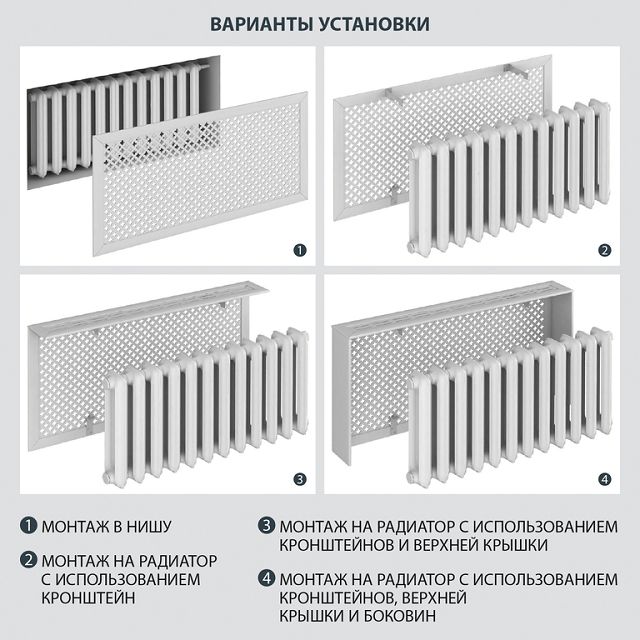 ВАРИАНТЫ УСТАНОВКИ

1

2

3

4

1 МОНТАЖ В НИШУ

2 МОНТАЖ НА РАДИАТОР С ИСПОЛЬЗОВАНИЕМ КРОНШТЕЙН

3 МОНТАЖ НА РАДИАТОР С ИСПОЛЬЗОВАНИЕМ КРОНШТЕЙНОВ И ВЕРХНЕЙ КРЫШКИ

4 МОНТАЖ НА РАДИАТОР С ИСПОЛЬЗОВАНИЕМ КРОНШТЕЙНОВ, ВЕРХНЕЙ КРЫШКИ И БОКОВИН