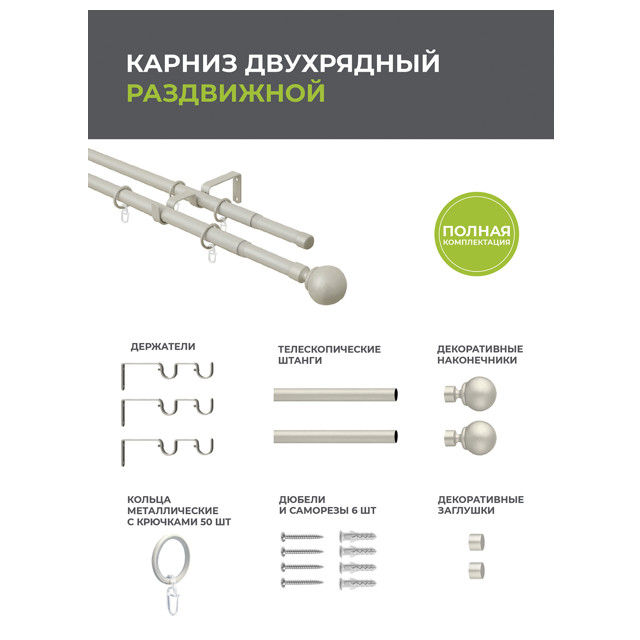 КАРНИЗ ДВУХРЯДНЫЙ
РАЗДВИЖНОЙ

ПОЛНАЯ
КОМПЛЕКТАЦИЯ

ДЕРЖАТЕЛИ

ТЕЛЕСКОПИЧЕСКИЕ
ШТАНГИ

ДЕКОРАТИВНЫЕ
НАКОНЕЧНИКИ

КОЛЬЦА
МЕТАЛЛИЧЕСКИЕ
С КРЮЧКАМИ 50 ШТ

ДЮБЕЛИ
И САМОРЕЗЫ 6 ШТ

ДЕКОРАТИВНЫЕ
ЗАГЛУШКИ