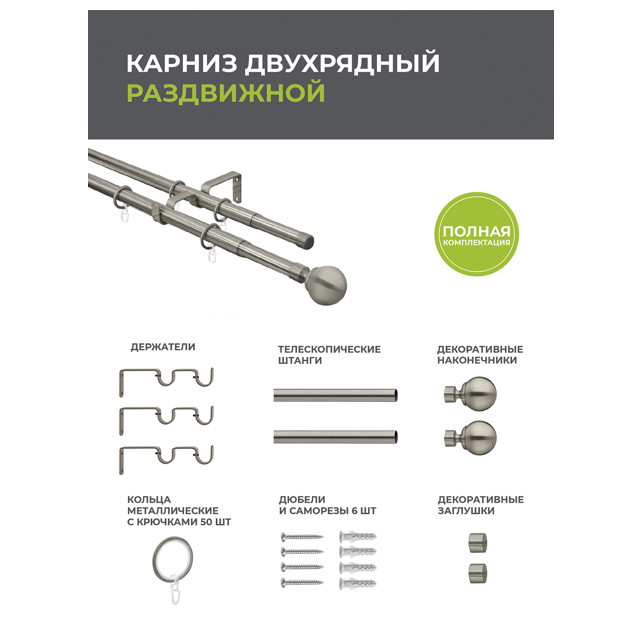 КАРНИЗ ДВУХРЯДНЫЙ
РАЗДВИЖНОЙ

ПОЛНАЯ
КОМПЛЕКТАЦИЯ

ДЕРЖАТЕЛИ

ТЕЛЕСКОПИЧЕСКИЕ ШТАНГИ

ДЕКОРАТИВНЫЕ НАКОНЕЧНИКИ

КОЛЬЦА МЕТАЛЛИЧЕСКИЕ С КРЮЧКАМИ 50 ШТ

ДЮБЕЛИ И САМОРЕЗЫ 6 ШТ

ДЕКОРАТИВНЫЕ ЗАГЛУШКИ