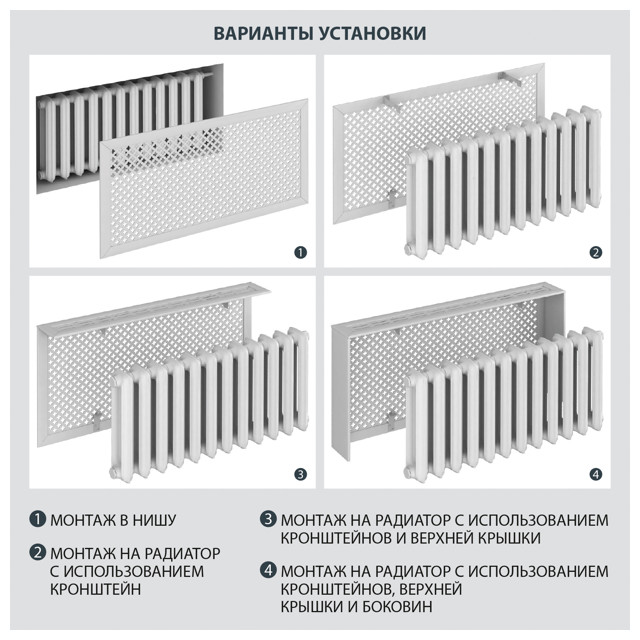 ВАРИАНТЫ УСТАНОВКИ

1

2

3

4

1 МОНТАЖ В НИШУ

2 МОНТАЖ НА РАДИАТОР С ИСПОЛЬЗОВАНИЕМ КРОНШТЕЙН

3 МОНТАЖ НА РАДИАТОР С ИСПОЛЬЗОВАНИЕМ КРОНШТЕЙНОВ И ВЕРХНЕЙ КРЫШКИ

4 МОНТАЖ НА РАДИАТОР С ИСПОЛЬЗОВАНИЕМ КРОНШТЕЙНОВ, ВЕРХНЕЙ КРЫШКИ И БОКОВИН