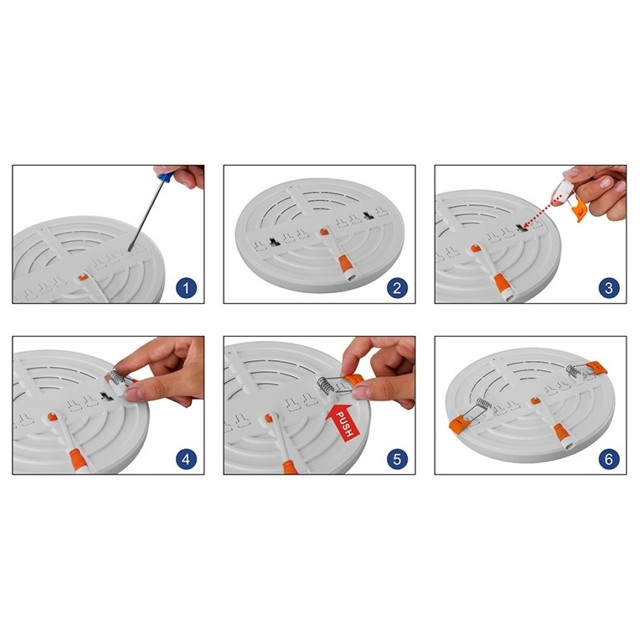 1

2

3

4

PUSH

5

6