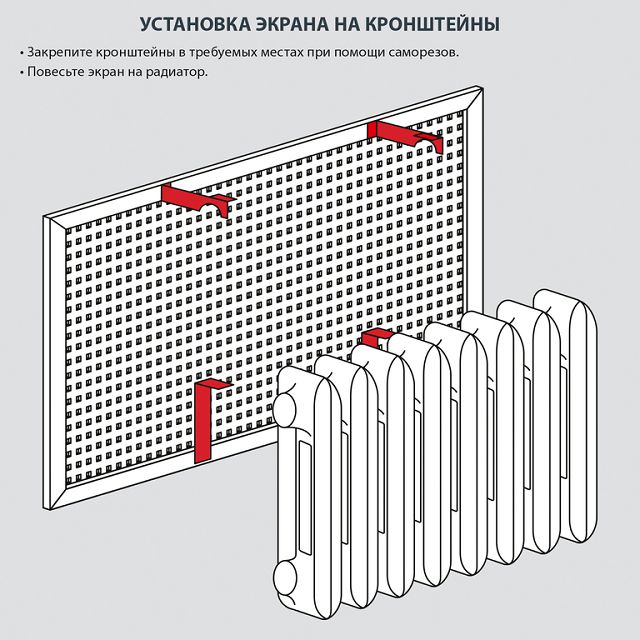 УСТАНОВКА ЭКРАНА НА КРОНШТЕЙНЫ

• Закрепите кронштейны в требуемых местах при помощи саморезов.
• Повесьте экран на радиатор.