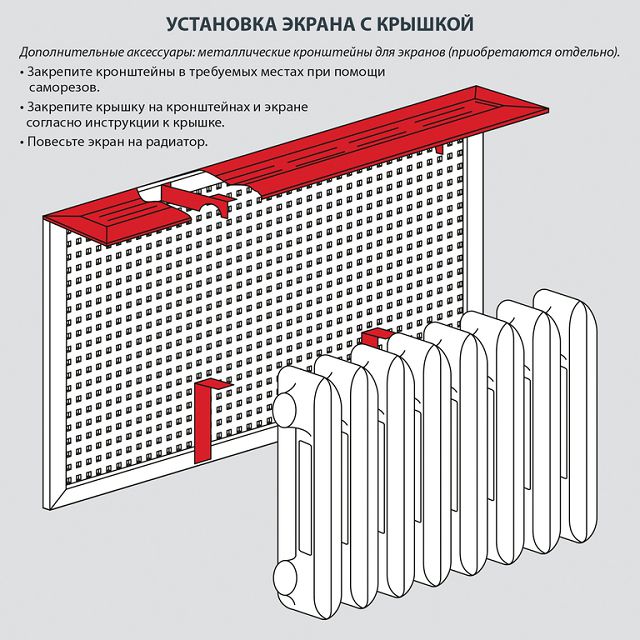 УСТАНОВКА ЭКРАНА С КРЫШКОЙ

Дополнительные аксессуары: металлические кронштейны для экранов (приобретаются отдельно).

• Закрепите кронштейны в требуемых местах при помощи саморезов.

• Закрепите крышку на кронштейнах и экране согласно инструкции к крышке.

• Повесьте экран на радиатор.