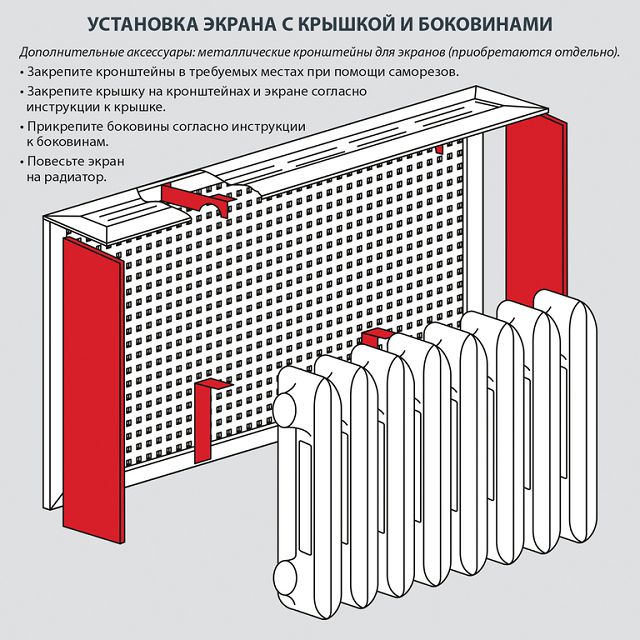 УСТАНОВКА ЭКРАНА С КРЫШКОЙ И БОКОВИНАМИ

Дополнительные аксессуары: металлические кронштейны для экранов (приобретаются отдельно).

• Закрепите кронштейны в требуемых местах при помощи саморезов.

• Закрепите крышку на кронштейнах и экране согласно инструкции к крышке.

• Прикрепите боковины согласно инструкции к боковинам.

• Повесьте экран на радиатор.